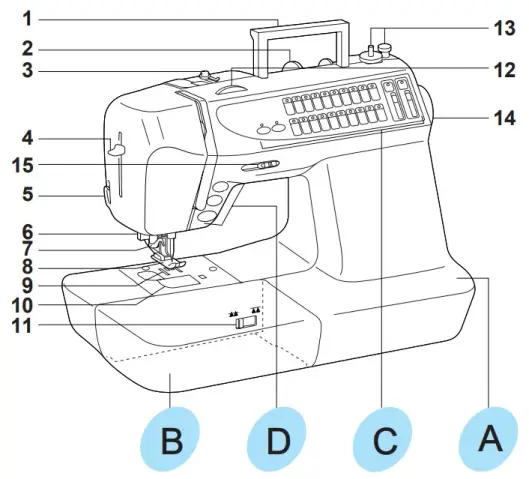 1
2
3
4
15
5
6
7
8
9
10
11
13
12
14
B
D
C
A